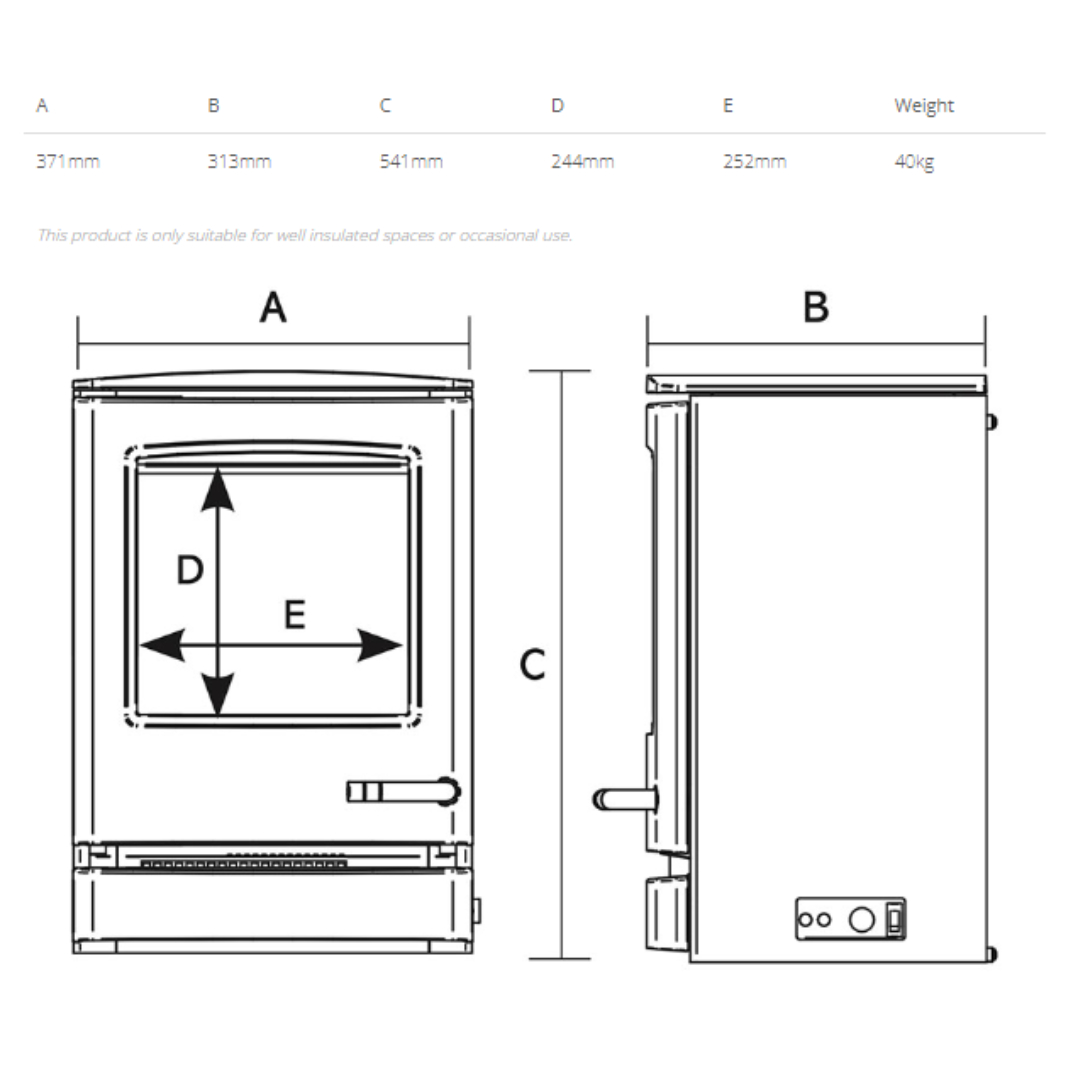 | A | B | C | D | E | Weight |
|---|---|---|---|---|---|
| 371mm | 313mm | 541mm | 244mm | 252mm | 40kg |

This product is only suitable for well insulated spaces or occasional use.

A

B

D

E

C